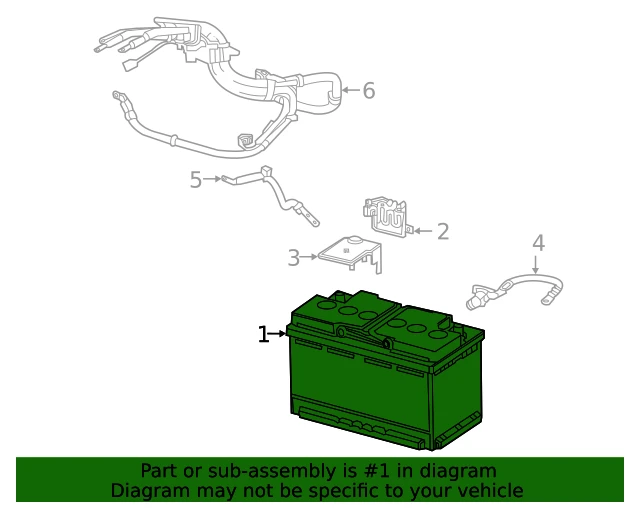 6

5

2

3

4

1

Part or sub-assembly is #1 in diagram
Diagram may not be specific to your vehicle