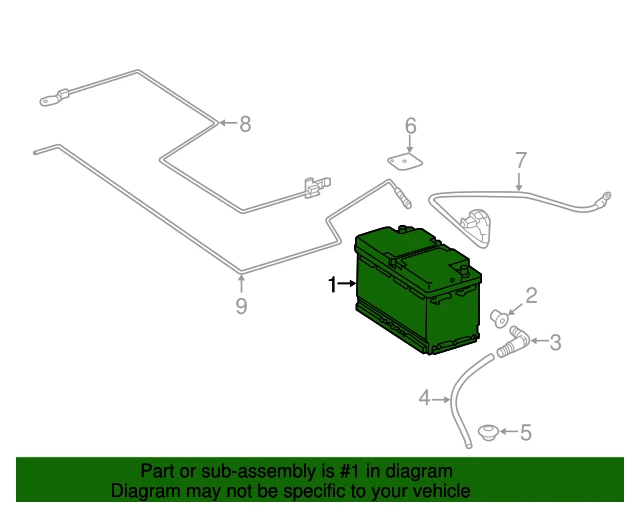 8
6
7
9
1
2
3
4
5

Part or sub-assembly is #1 in diagram
Diagram may not be specific to your vehicle