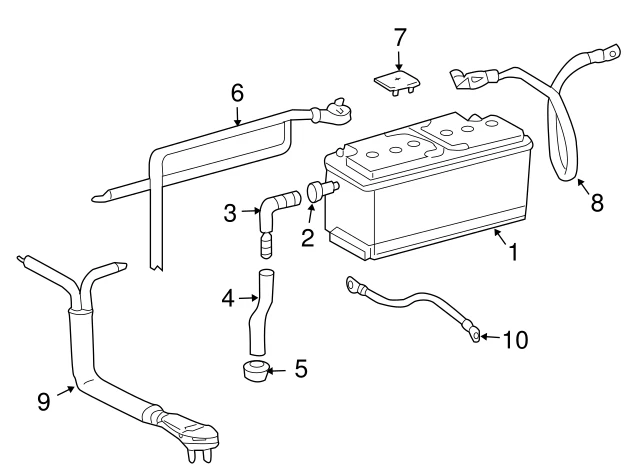 7
6
8
3
2
1
4
10
5
9