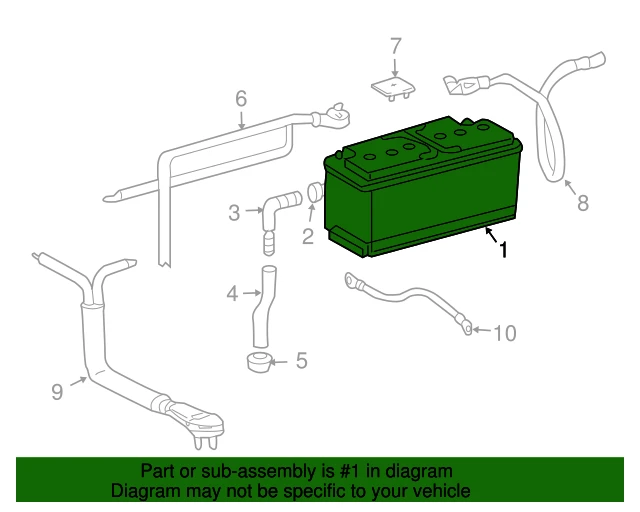 7
6
8
3
2
1
4
10
5
9

Part or sub-assembly is #1 in diagram
Diagram may not be specific to your vehicle