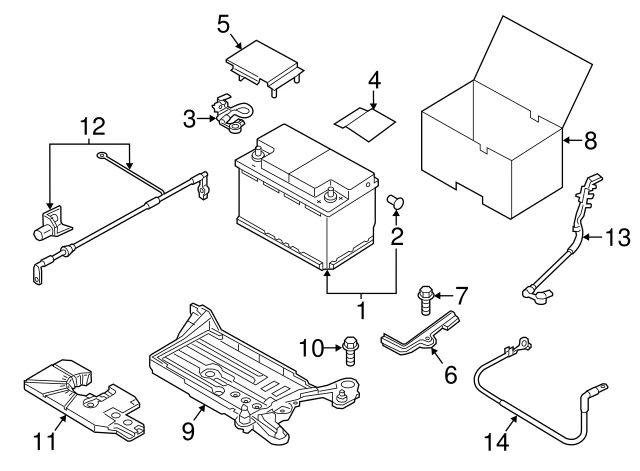 5
4
3
12
8
2
13
1
7
10
6
11
9
14