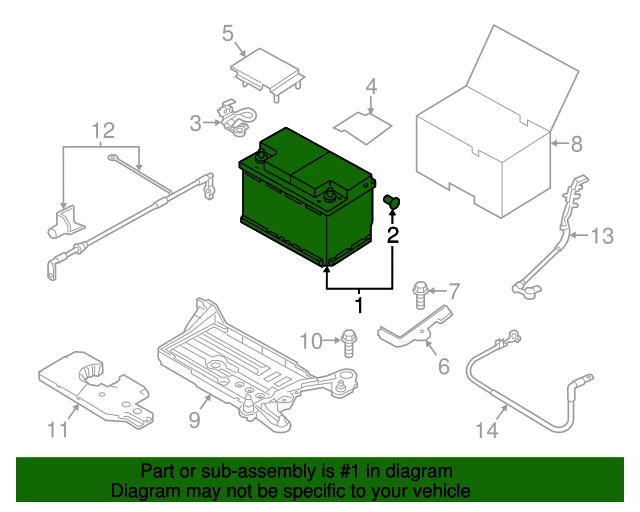 5
4
3
12
8
2
13
1
7
10
6
11
9
14

Part or sub-assembly is #1 in diagram
Diagram may not be specific to your vehicle