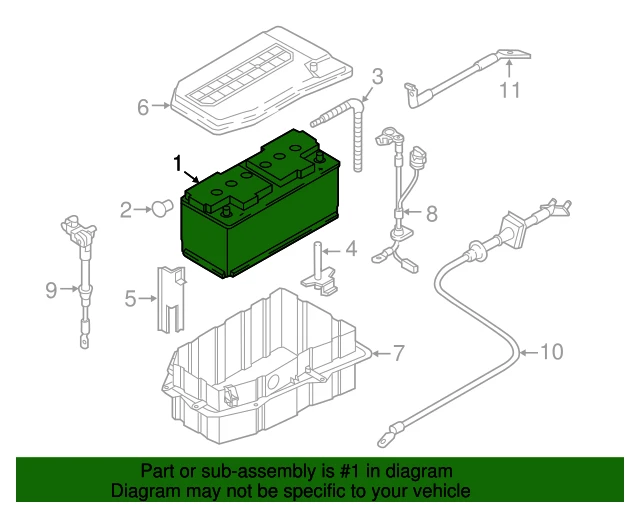 6
3
11
1
2
8
4
9
5
7
10

Part or sub-assembly is #1 in diagram
Diagram may not be specific to your vehicle