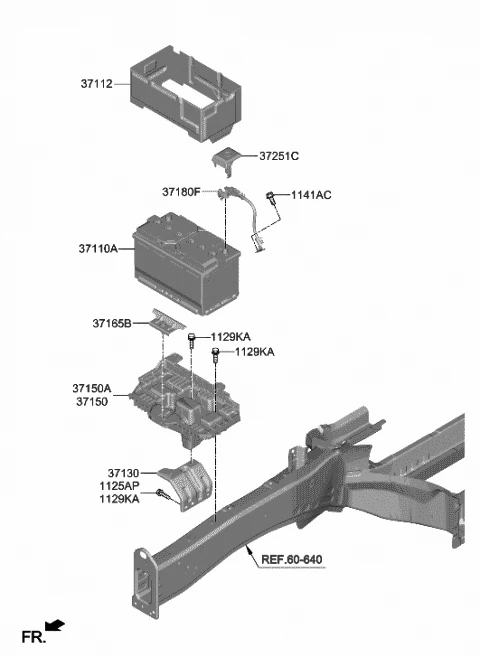 37112
37251C
37180F
1141AC
37110A
37165B
1129KA
1129KA
37150A
37150
37130
1125AP
1129KA
REF.60-640
FR.