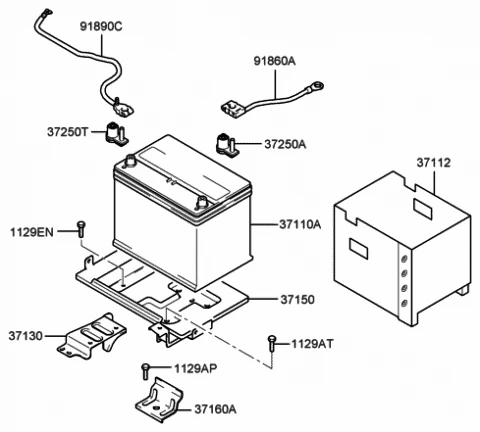 91890C
91860A
37250T
37250A
37112
1129EN
37110A
37150
37130
1129AT
1129AP
37160A