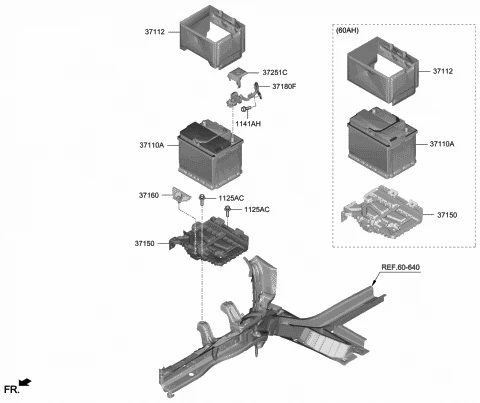 37112
37251C
37180F
1141AH
37110A
37160
1125AC
1125AC
37150
(60AH)
37112
37110A
37150
REF.60-640
FR.