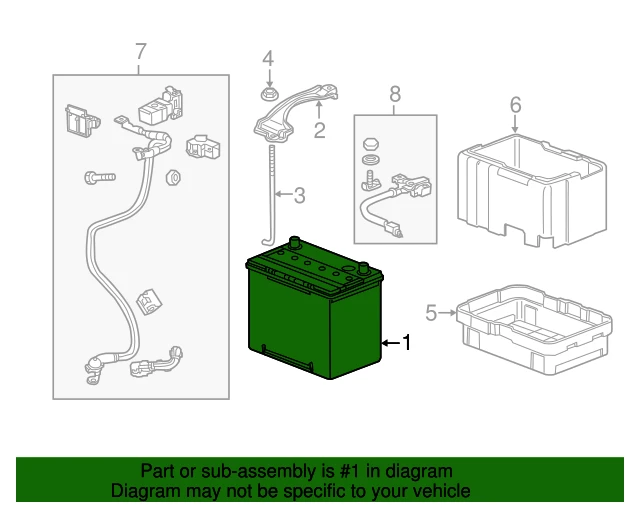 7
4
2
8
6
3
5
1

Part or sub-assembly is #1 in diagram
Diagram may not be specific to your vehicle